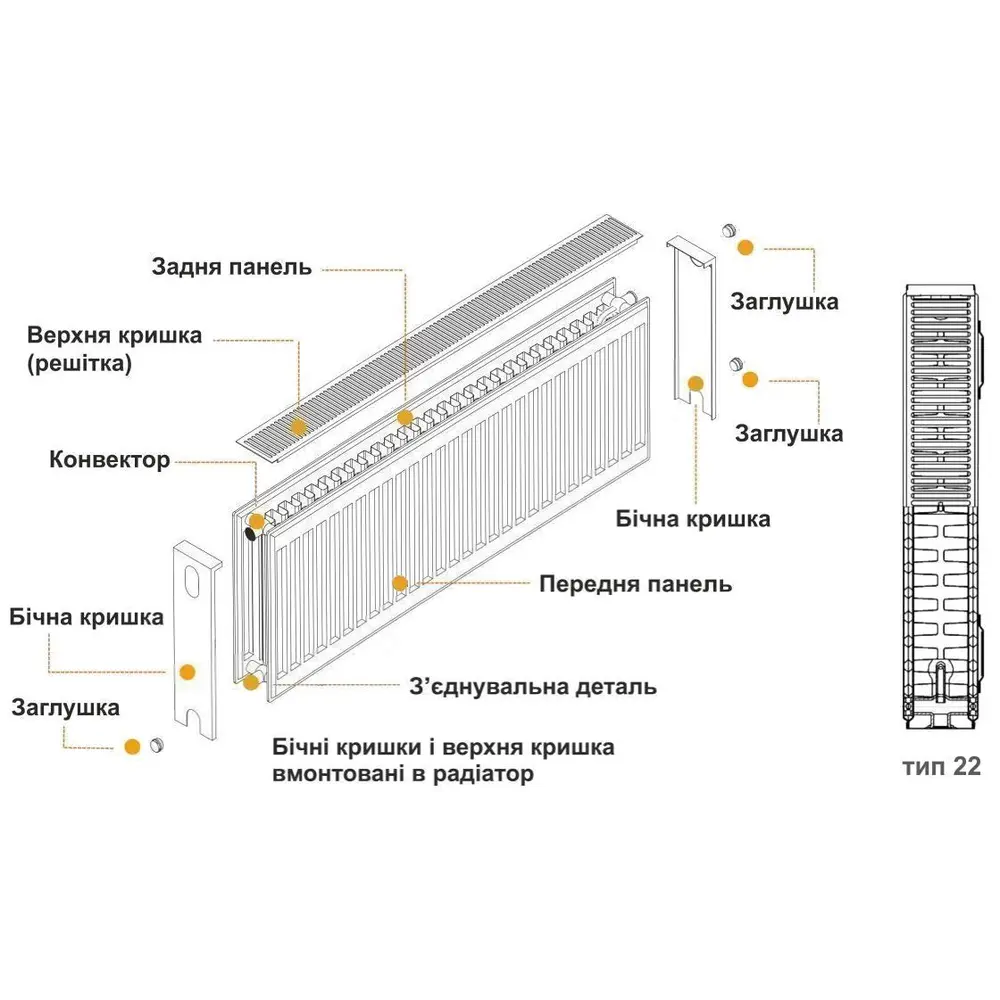 Задня панель

Верхня кришка (решітка)

Конвектор

Заглушка

Заглушка

Бічна кришка

Передня панель

Бічна кришка

З'єднувальна деталь

Заглушка

Бічні кришки і верхня кришка вмонтовані в радіатор

тип 22