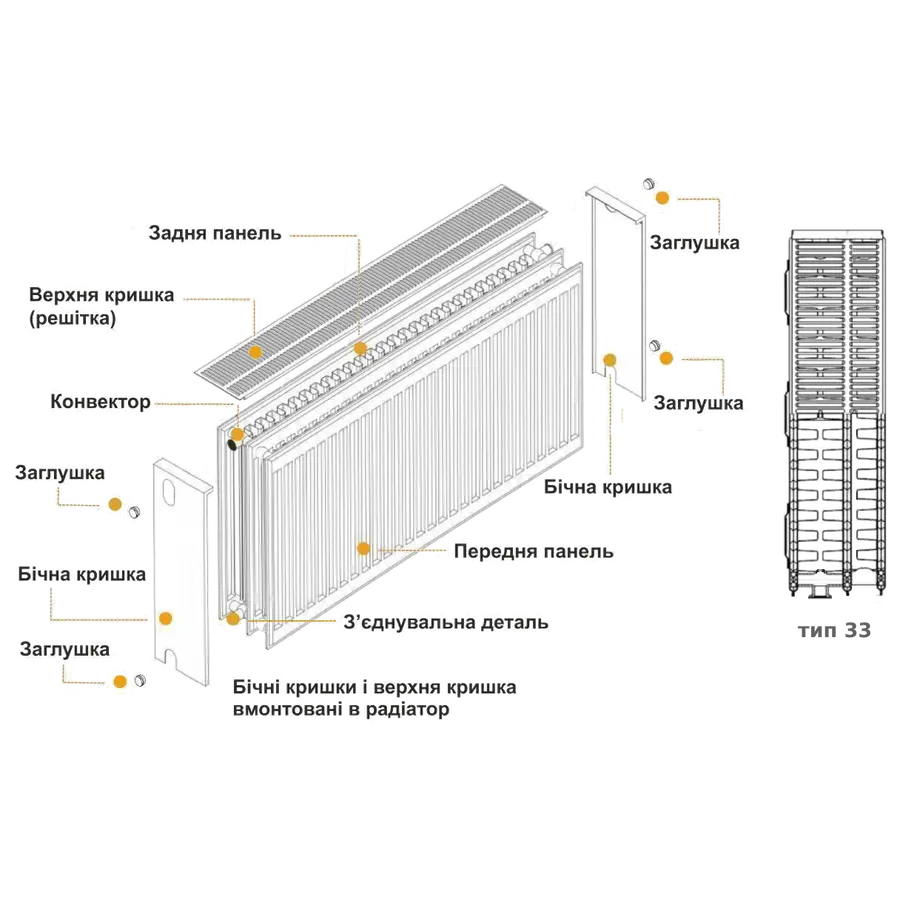 Задня панель

Верхня кришка (решітка)

Конвектор

Заглушка

Бічна кришка

Заглушка

Заглушка

Заглушка

Бічна кришка

Передня панель

З'єднувальна деталь

Бічні кришки і верхня кришка вмонтовані в радіатор

тип 33