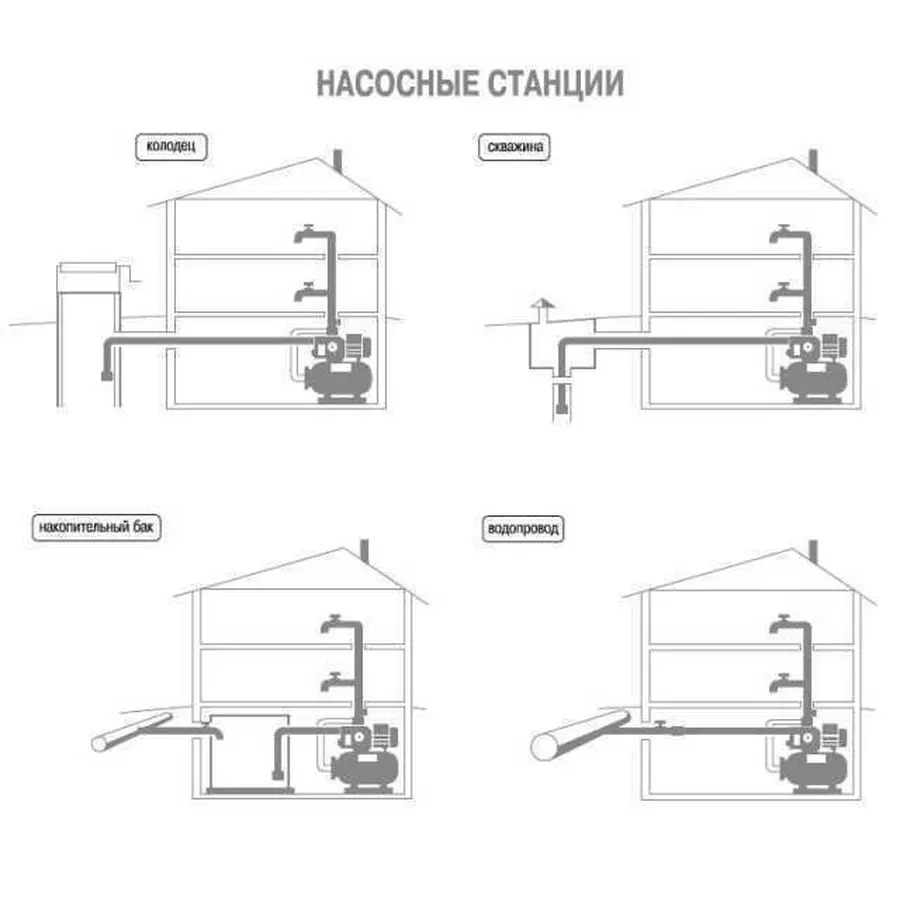 НАСОСНЫЕ СТАНЦИИ

колодец

скважина

накопительный бак

водопровод