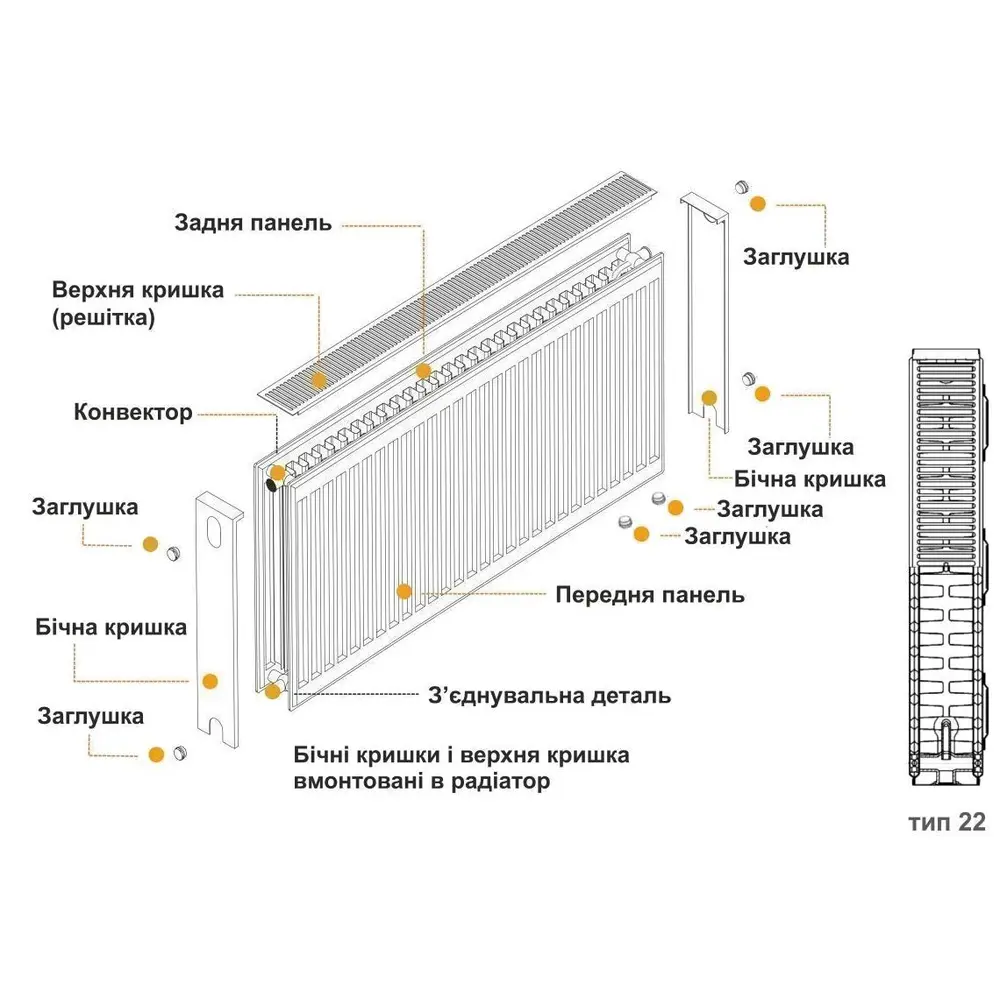 Задня панель

Верхня кришка
(решітка)

Конвектор

Заглушка

Бічна кришка

Заглушка

Заглушка

Заглушка

Бічна кришка

Заглушка

Заглушка

Передня панель

З'єднувальна деталь

Бічні кришки і верхня кришка вмонтовані в радіатор

тип 22