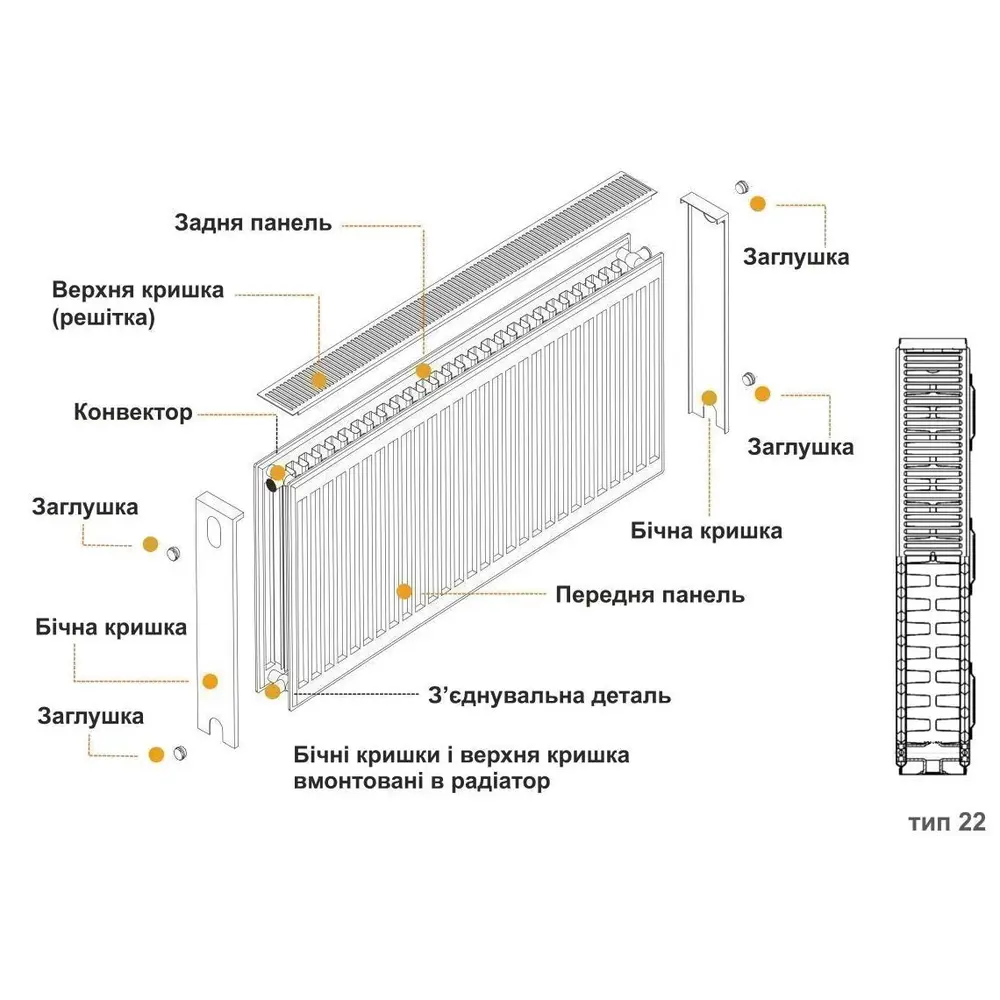 Задня панель

Верхня кришка
(решітка)

Конвектор

Заглушка

Бічна кришка

Заглушка

Заглушка

Заглушка

Бічна кришка

Передня панель

З'єднувальна деталь

Бічні кришки і верхня кришка вмонтовані в радіатор

тип 22