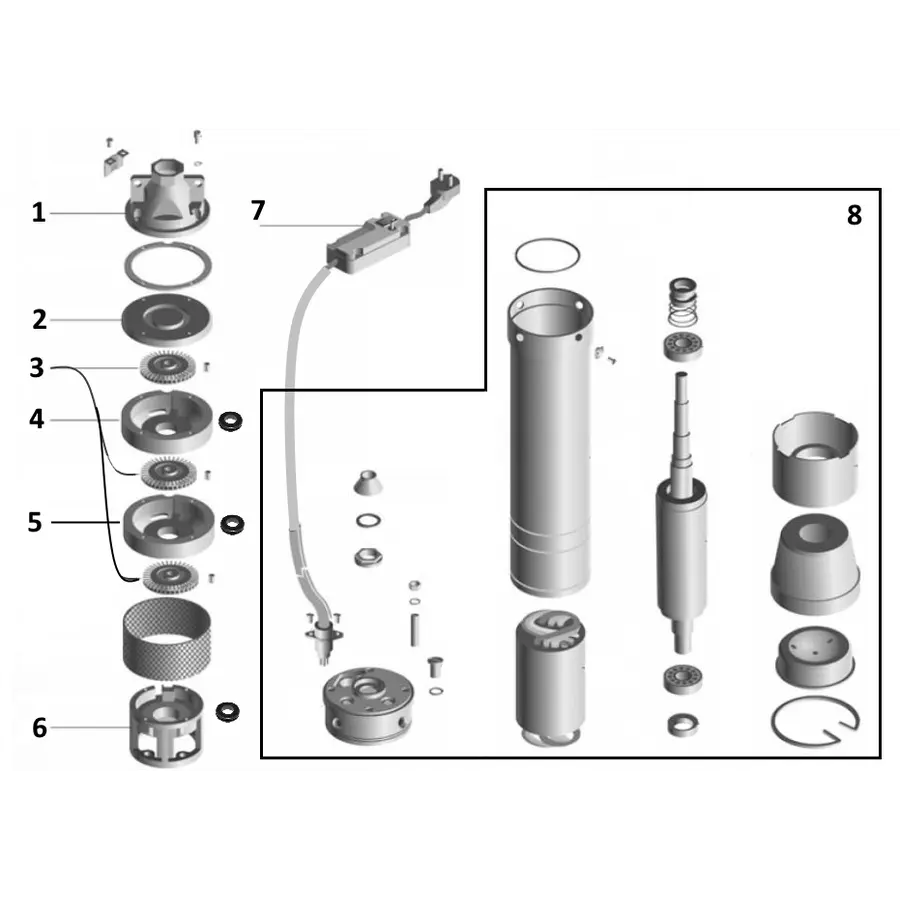 1
2
3
4
5
6
7
8