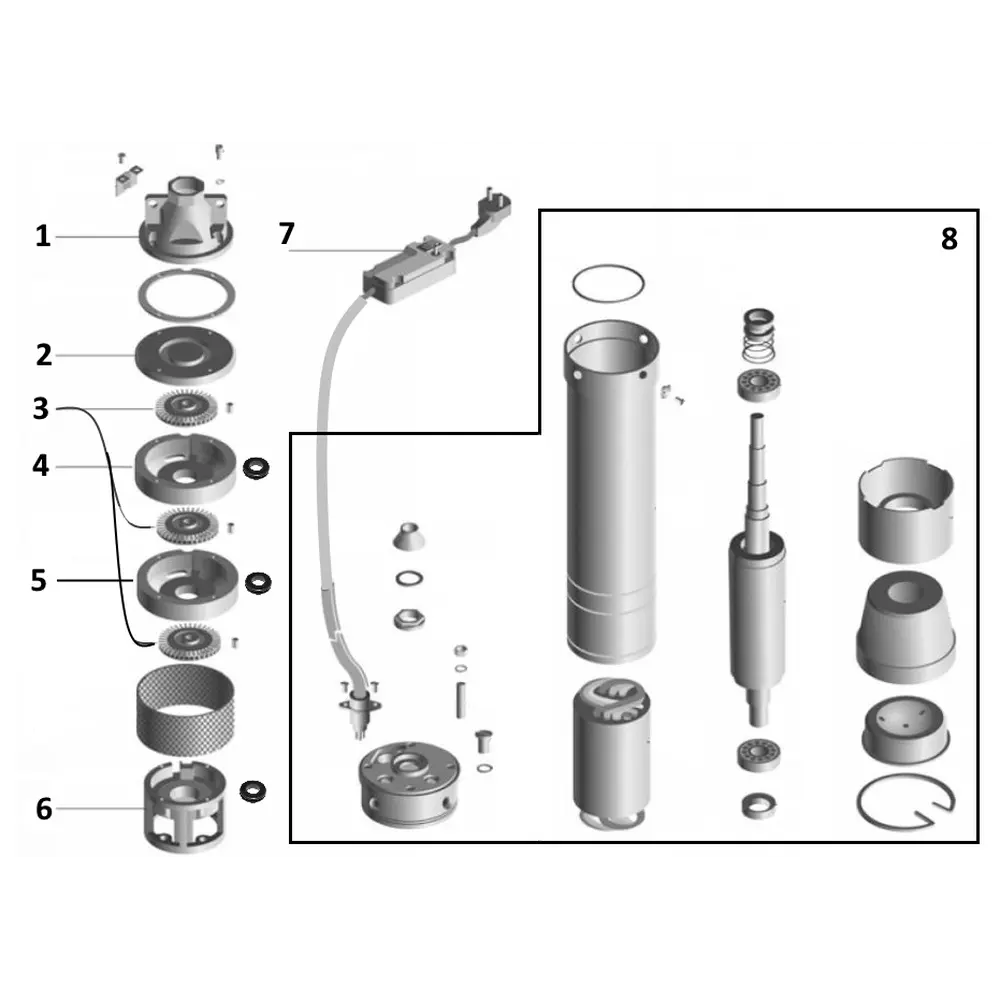 1
2
3
4
5
6
7
8