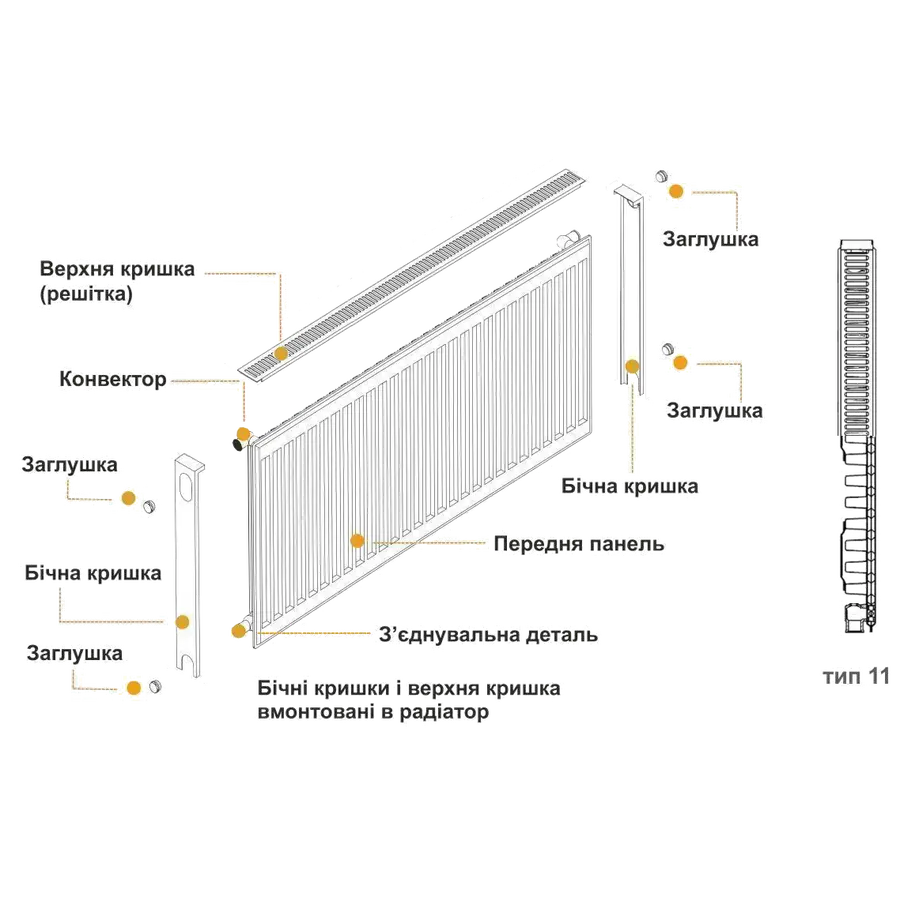 Верхня кришка (решітка)

Конвектор

Заглушка

Бічна кришка

Заглушка

Заглушка

Заглушка

Бічна кришка

Передня панель

З'єднувальна деталь

Бічні кришки і верхня кришка вмонтовані в радіатор

тип 11