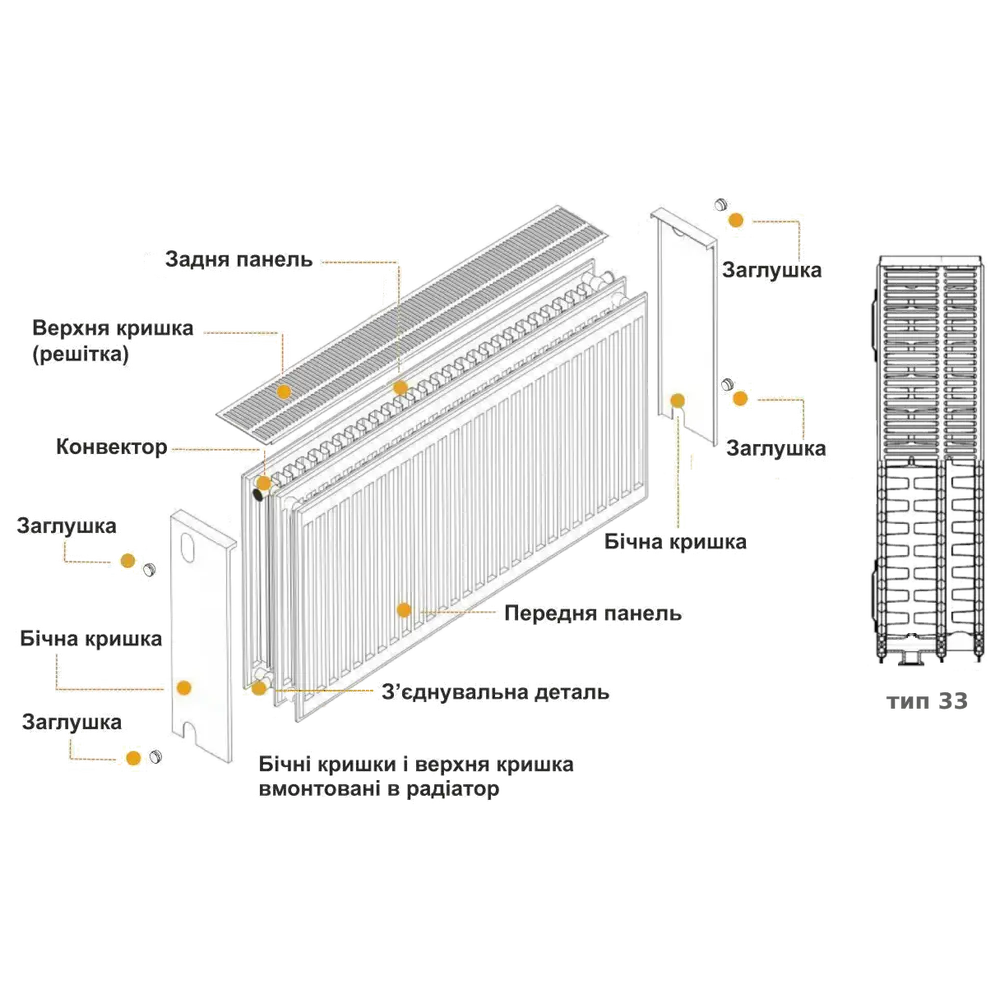 Задня панель

Верхня кришка (решітка)

Конвектор

Заглушка

Бічна кришка

Заглушка

Заглушка

Заглушка

Бічна кришка

Передня панель

З'єднувальна деталь

Бічні кришки і верхня кришка вмонтовані в радіатор

тип 33