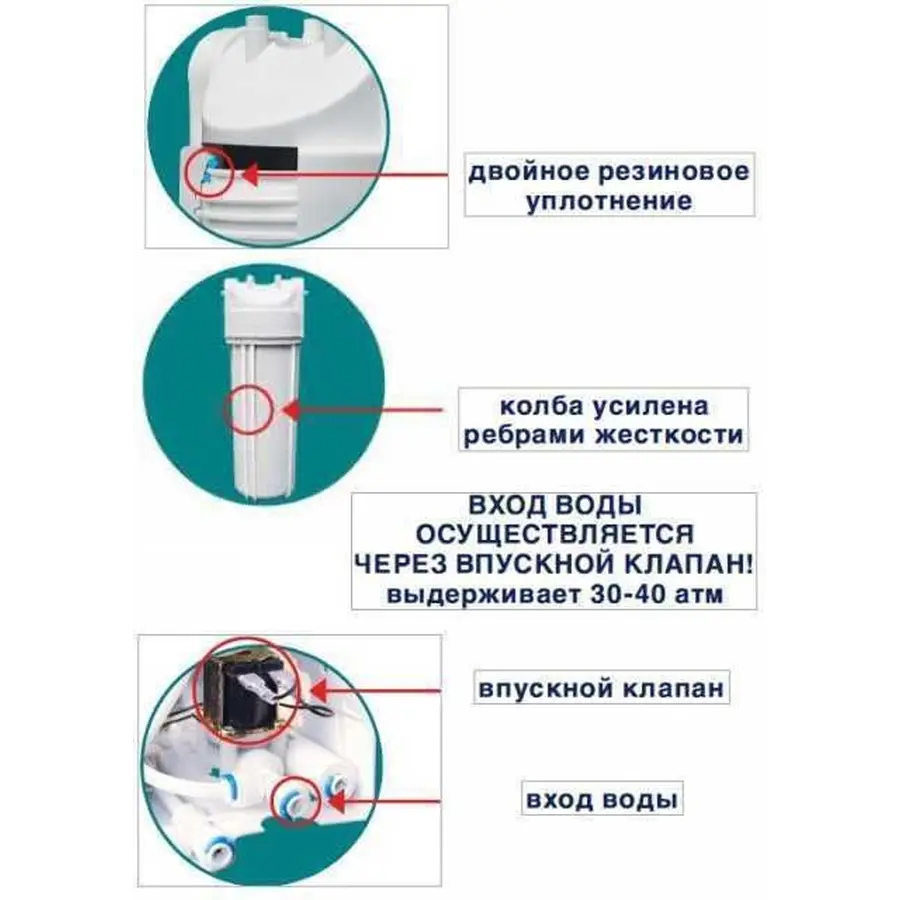 двойное резиновое уплотнение

колба усилена ребрами жесткости

ВХОД ВОДЫ ОСУЩЕСТВЛЯЕТСЯ ЧЕРЕЗ ВПУСКНОЙ КЛАПАН! выдерживает 30-40 атм

впускной клапан

вход воды