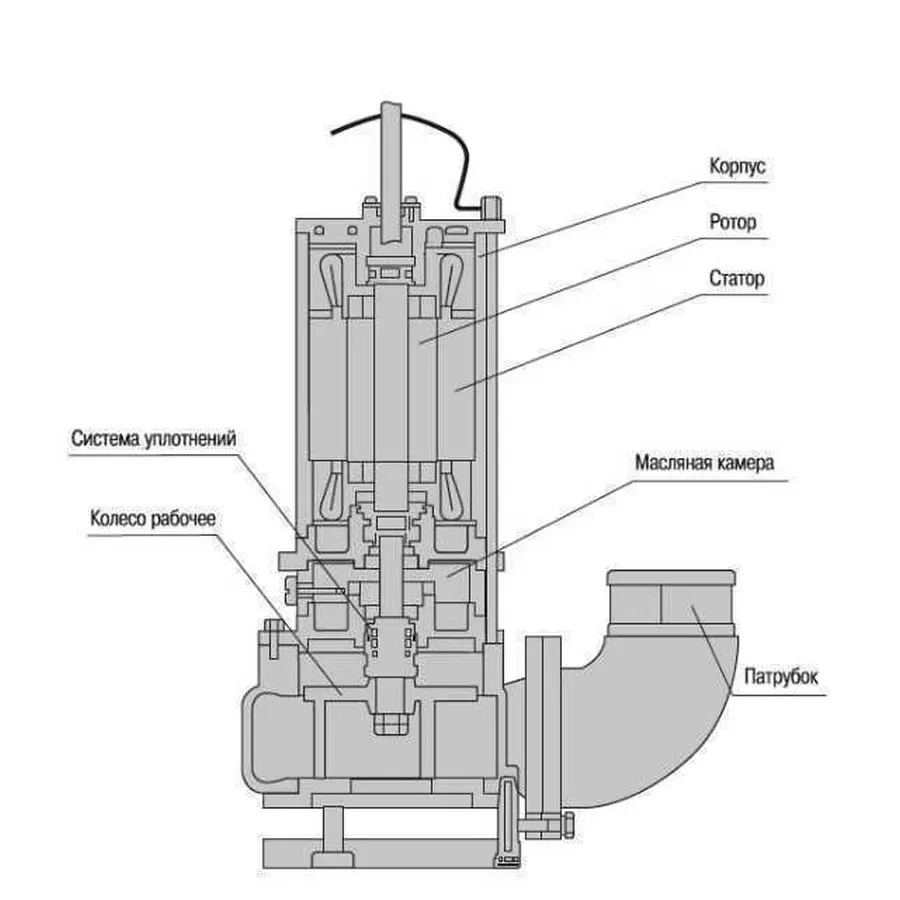 Корпус
Ротор
Статор
Система уплотнений
Масляная камера
Колесо рабочее
Патрубок