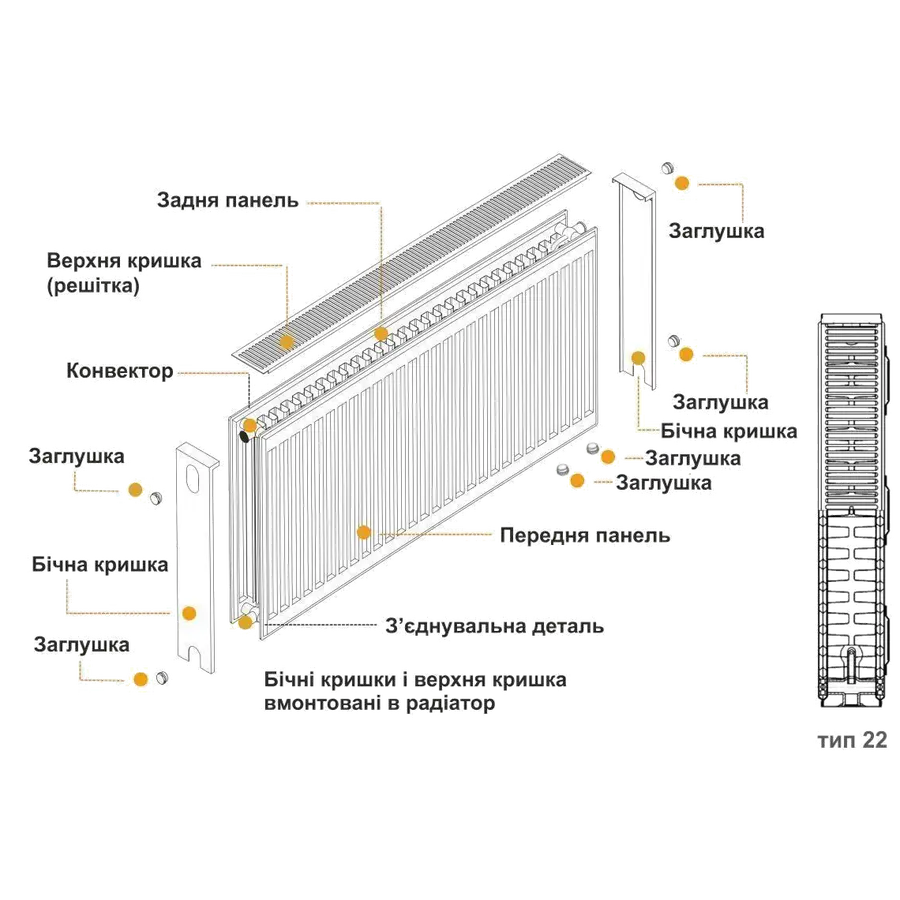 Задня панель

Верхня кришка (решітка)

Конвектор

Заглушка

Бічна кришка

Заглушка

Заглушка

Заглушка

Бічна кришка

Заглушка

Заглушка

Передня панель

З'єднувальна деталь

Бічні кришки і верхня кришка вмонтовані в радіатор

тип 22