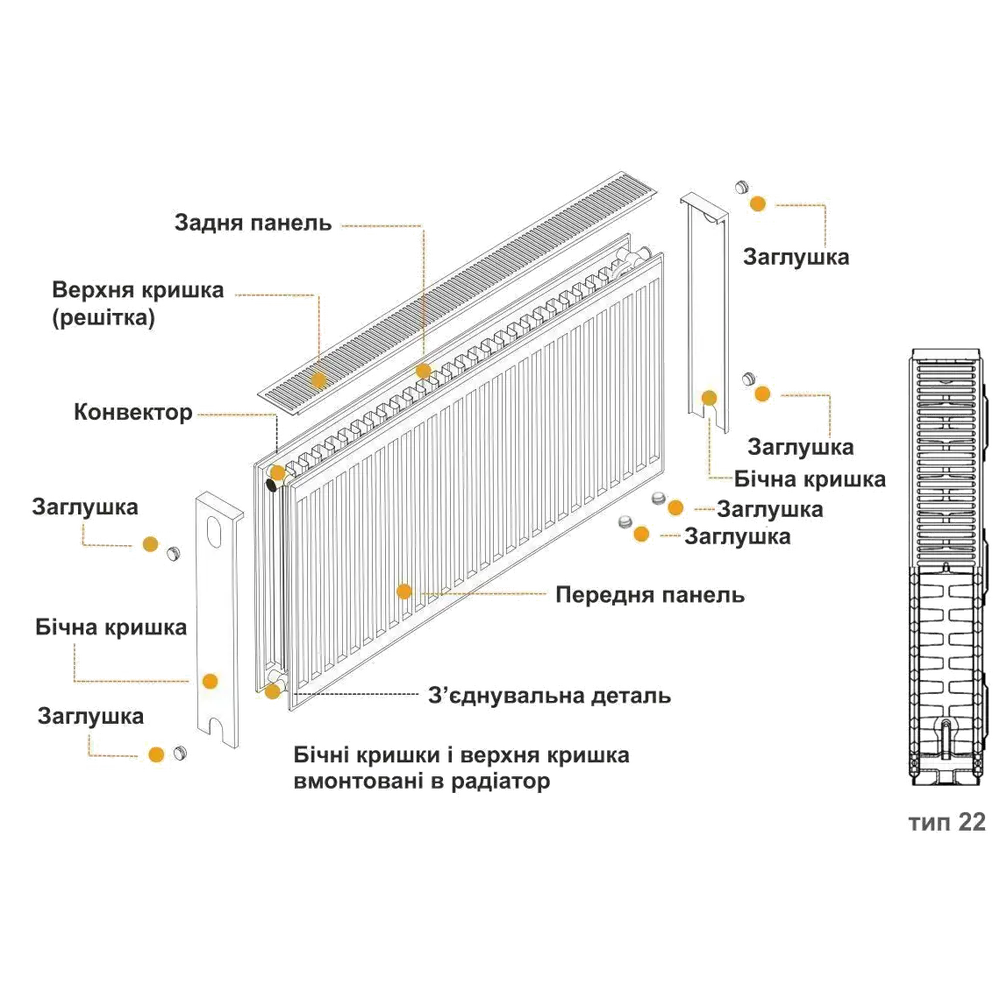 Задня панель

Верхня кришка (решітка)

Конвектор

Заглушка

Бічна кришка

Заглушка

Заглушка

Заглушка

Бічна кришка

Заглушка

Заглушка

Передня панель

З'єднувальна деталь

Бічні кришки і верхня кришка вмонтовані в радіатор

тип 22