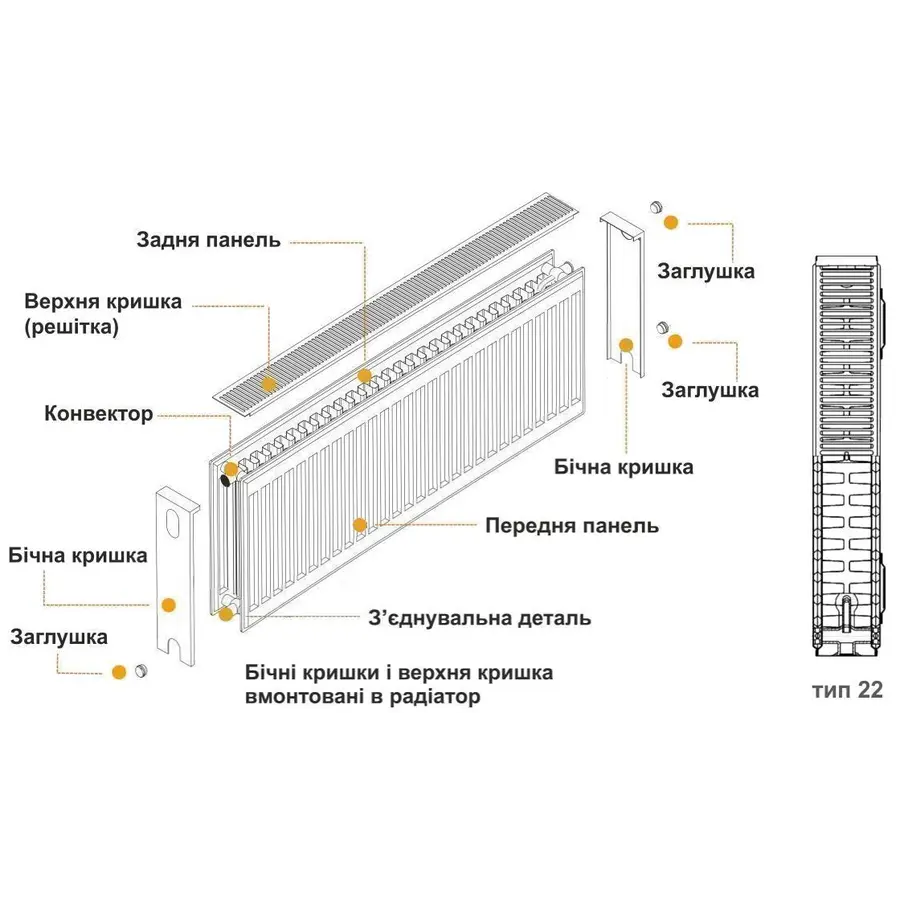 Задня панель

Верхня кришка (решітка)

Конвектор

Бічна кришка

Заглушка

Заглушка

Заглушка

Бічна кришка

Передня панель

З'єднувальна деталь

Бічні кришки і верхня кришка вмонтовані в радіатор

тип 22