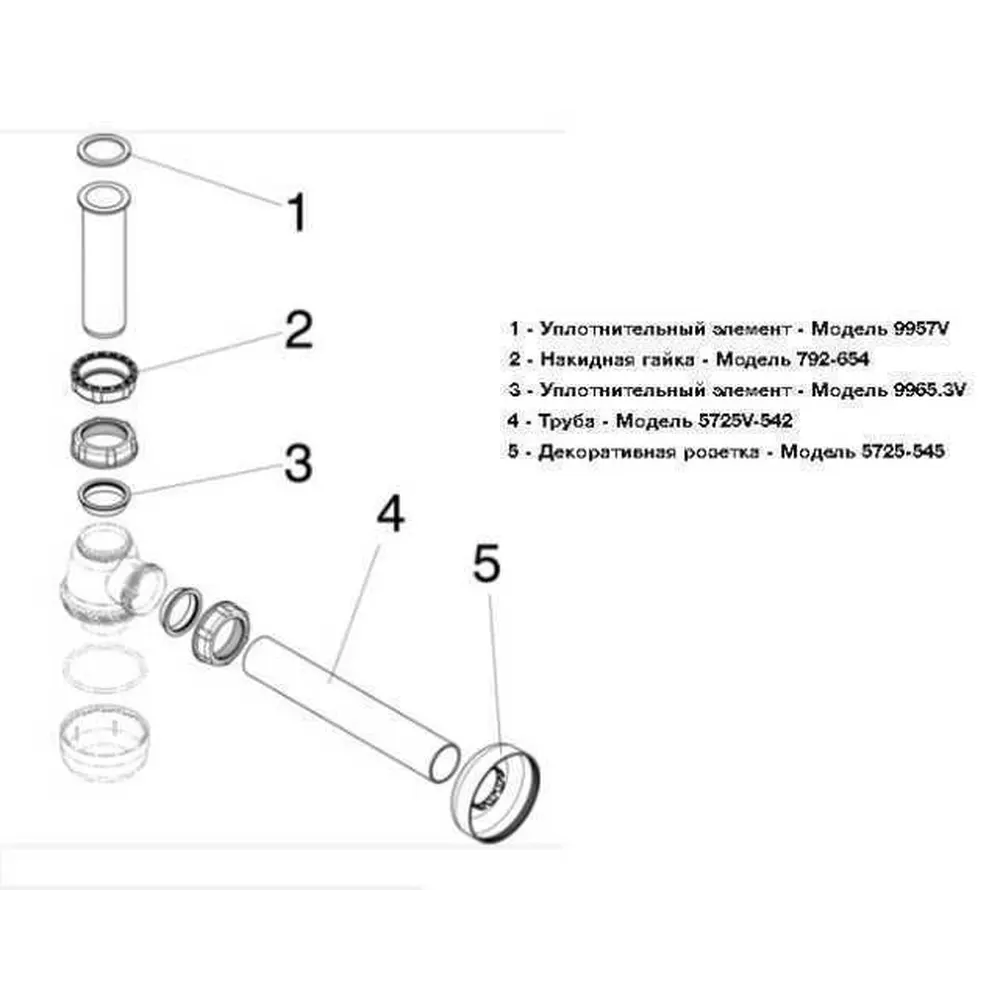 1
2
3
4
5

1 - Уплотнительный элемент - Модель 9957V
2 - Накидная гайка - Модель 792-654
3 - Уплотнительный элемент - Модель 9965.3V
4 - Труба - Модель 5725V-542
5 - Декоративная розетка - Модель 5725-545