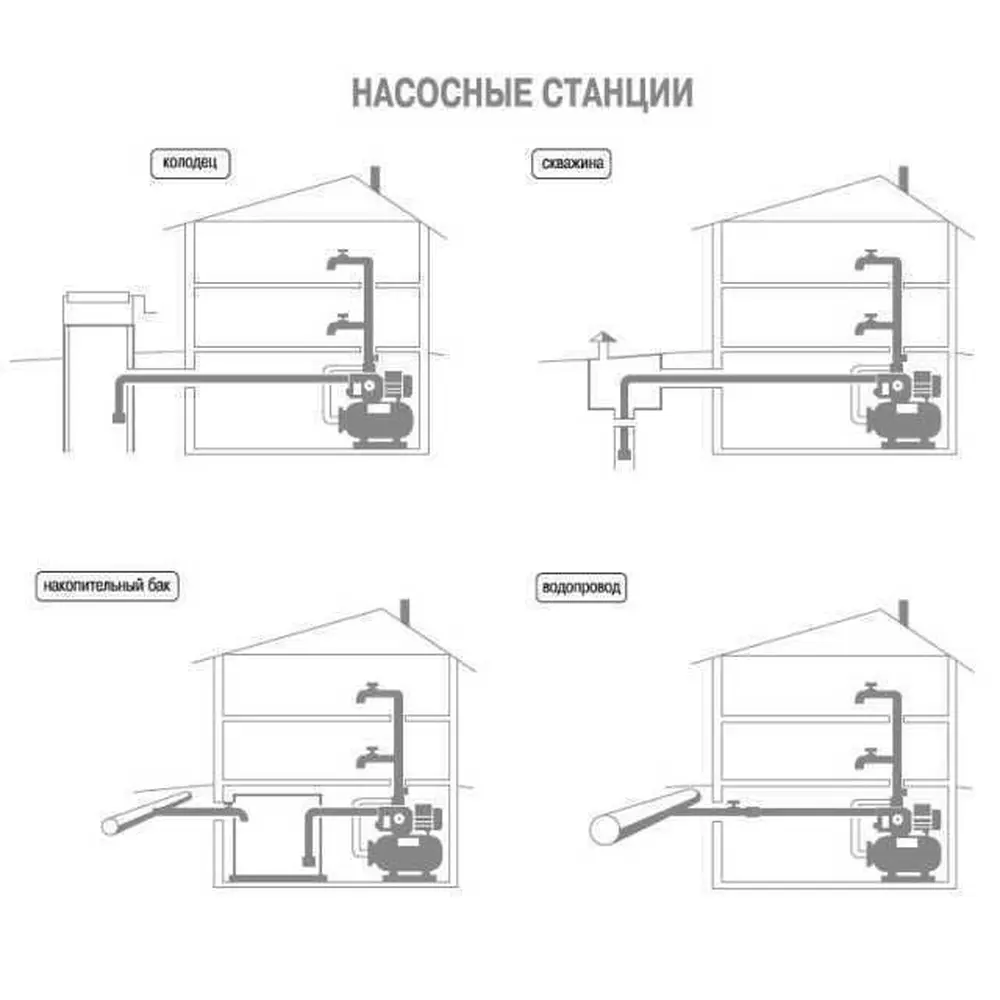 НАСОСНЫЕ СТАНЦИИ

колодец

скважина

накопительный бак

водопровод