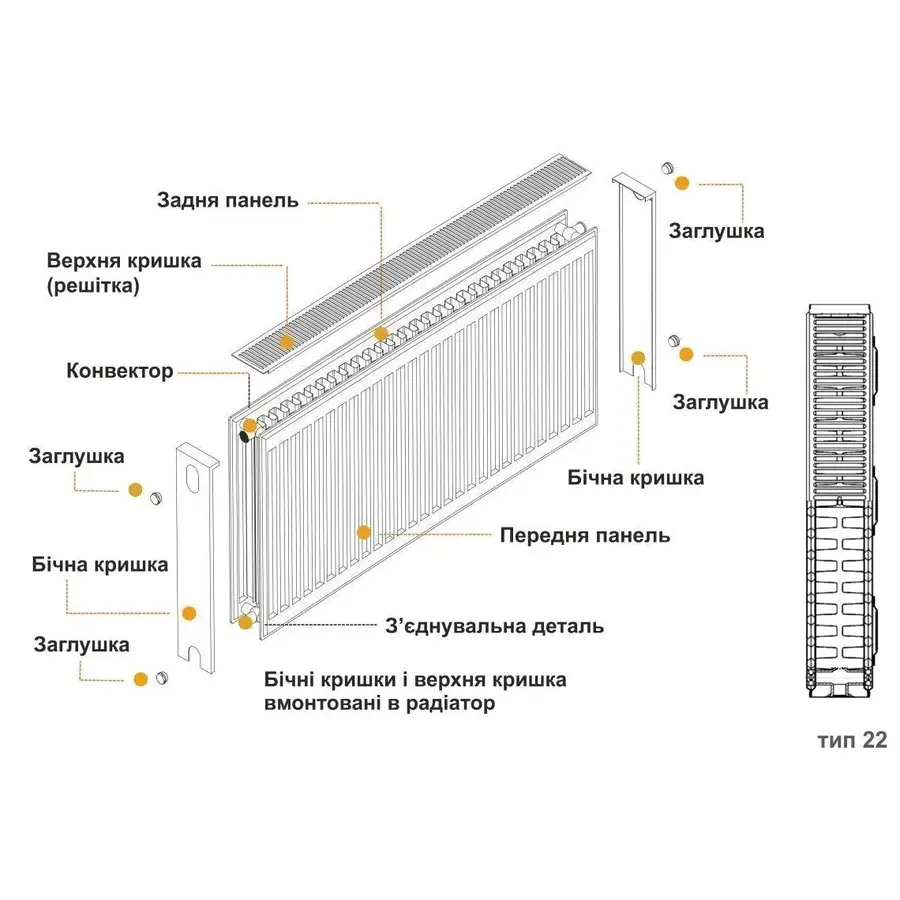 Задня панель

Верхня кришка (решітка)

Конвектор

Заглушка

Бічна кришка

Заглушка

Заглушка

Заглушка

Бічна кришка

Передня панель

З'єднувальна деталь

Бічні кришки і верхня кришка вмонтовані в радіатор

тип 22