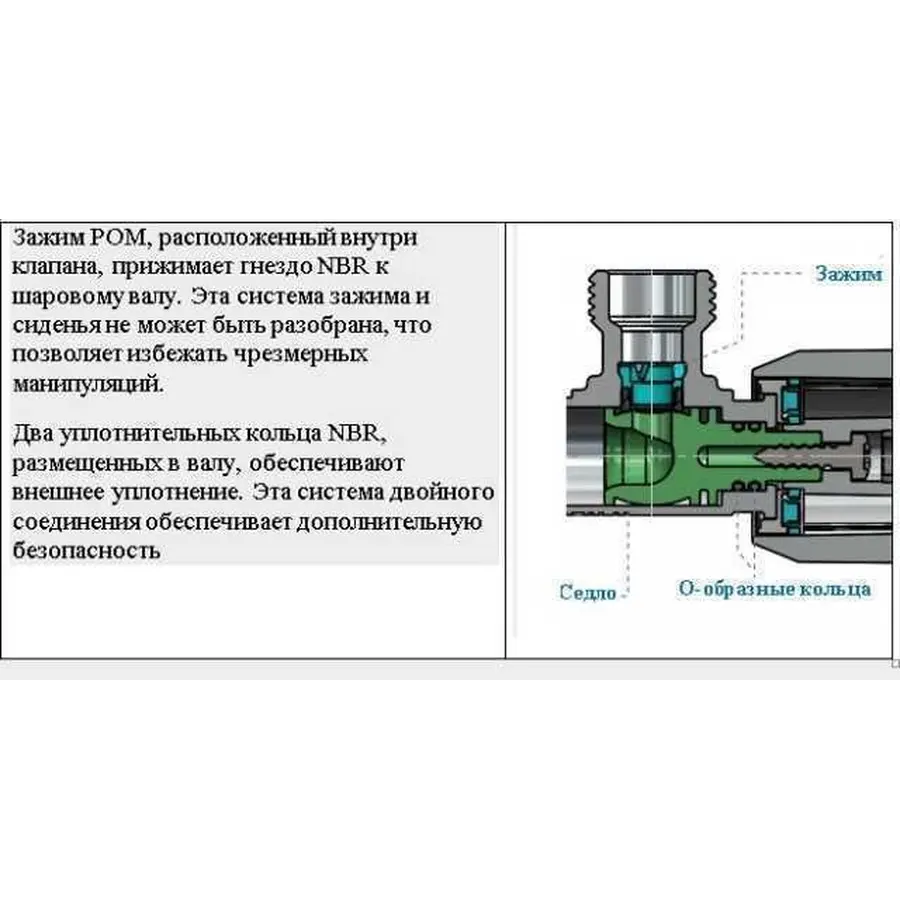 Зажим POM, расположенный внутри клапана, прижимает гнездо NBR к шаровому валу. Эта система зажима и сиденья не может быть разобрана, что позволяет избежать чрезмерных манипуляций.

Два уплотнительных кольца NBR, размещенных в валу, обеспечивают внешнее уплотнение. Эта система двойного соединения обеспечивает дополнительную безопасность

Зажим

Седло

О-образные кольца