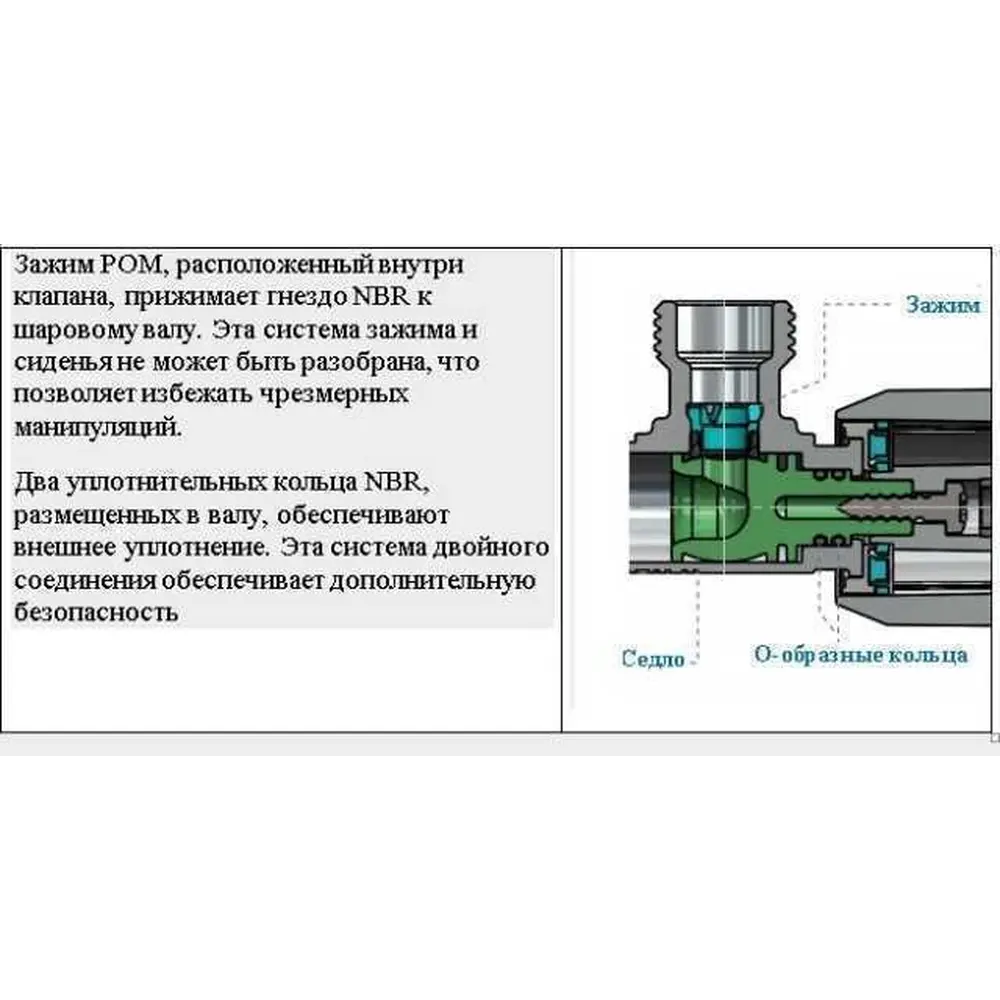 Зажим POM, расположенный внутри клапана, прижимает гнездо NBR к шаровому валу. Эта система зажима и сиденья не может быть разобрана, что позволяет избежать чрезмерных манипуляций.

Два уплотнительных кольца NBR, размещенных в валу, обеспечивают внешнее уплотнение. Эта система двойного соединения обеспечивает дополнительную безопасность

Зажим

Седло

О-образные кольца