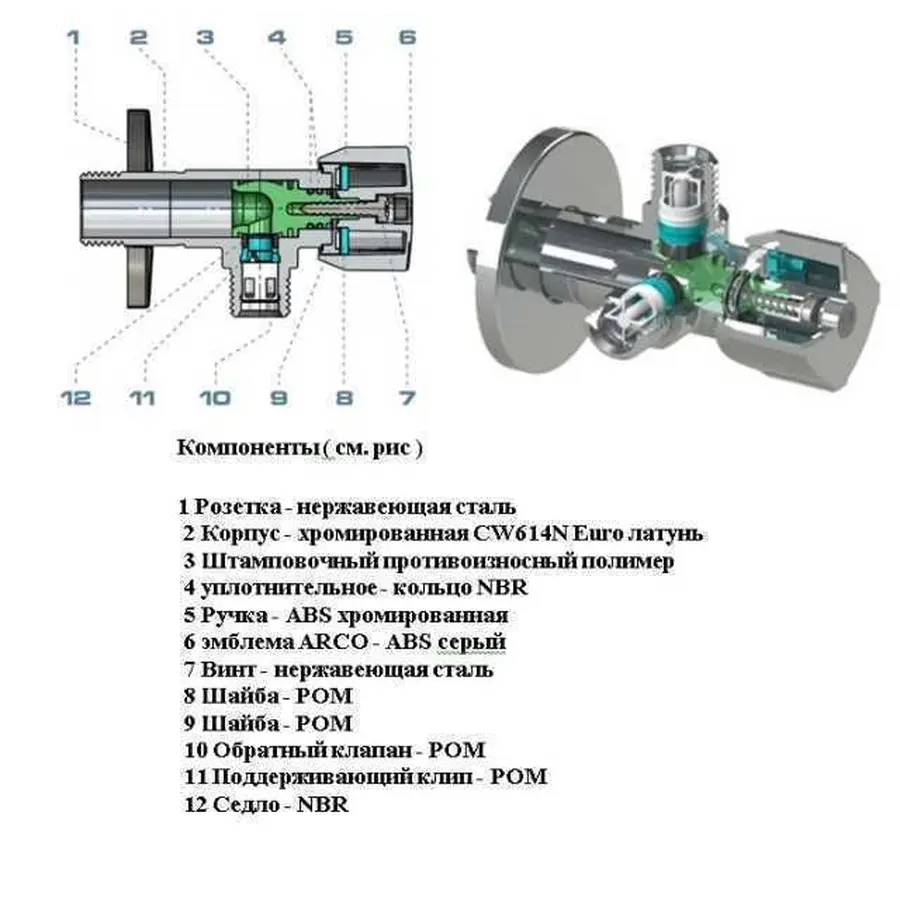 1 2 3 4 5 6

12 11 10 9 8 7

Компоненты ( см. рис )

1 Розетка - нержавеющая сталь
2 Корпус - хромированная CW614N Euro латунь
3 Штамповочный противоизносный полимер
4 уплотнительное - кольцо NBR
5 Ручка - ABS хромированная
6 эмблема ARCO - ABS серый
7 Винт - нержавеющая сталь
8 Шайба - POM
9 Шайба - POM
10 Обратный клапан - POM
11 Поддерживающий клип - POM
12 Седло - NBR