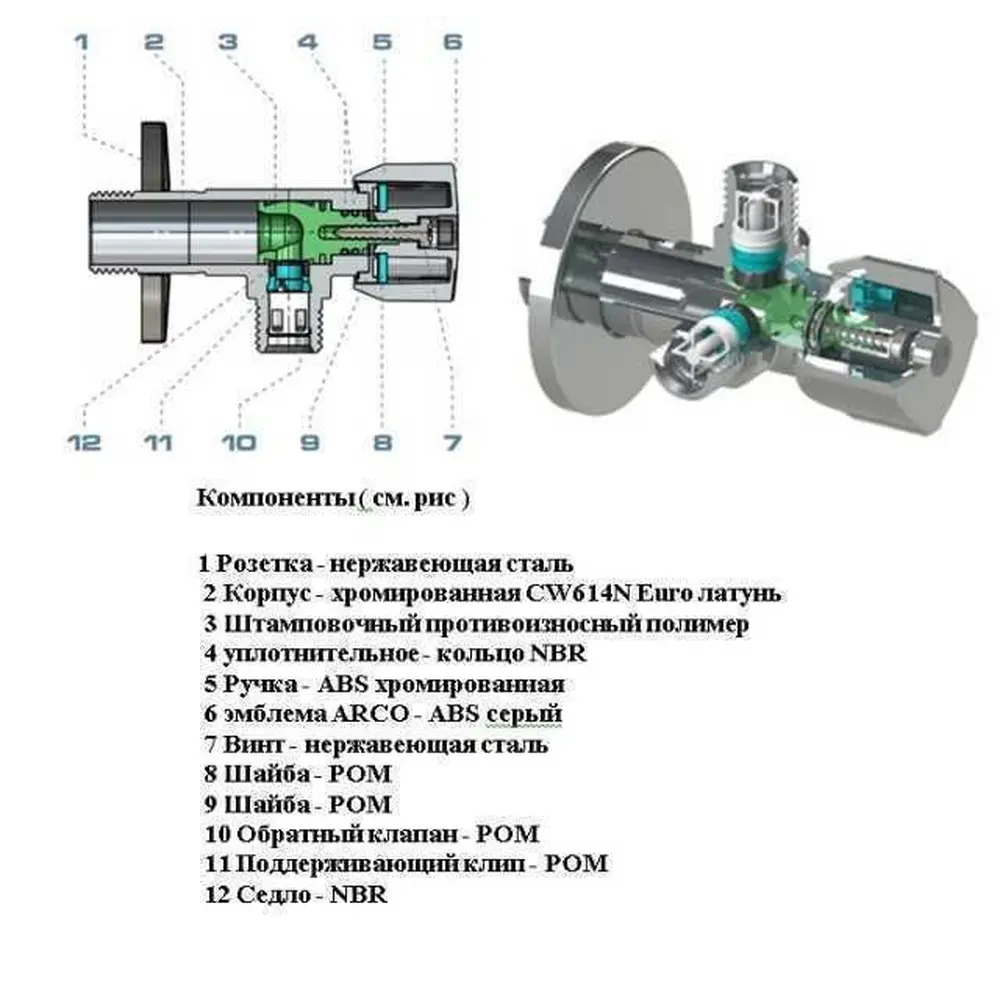 1 2 3 4 5 6

12 11 10 9 8 7

Компоненты ( см. рис )

1 Розетка - нержавеющая сталь
2 Корпус - хромированная CW614N Euro латунь
3 Штамповочный противоизносный полимер
4 уплотнительное - кольцо NBR
5 Ручка - ABS хромированная
6 эмблема ARCO - ABS серый
7 Винт - нержавеющая сталь
8 Шайба - POM
9 Шайба - POM
10 Обратный клапан - POM
11 Поддерживающий клип - POM
12 Седло - NBR