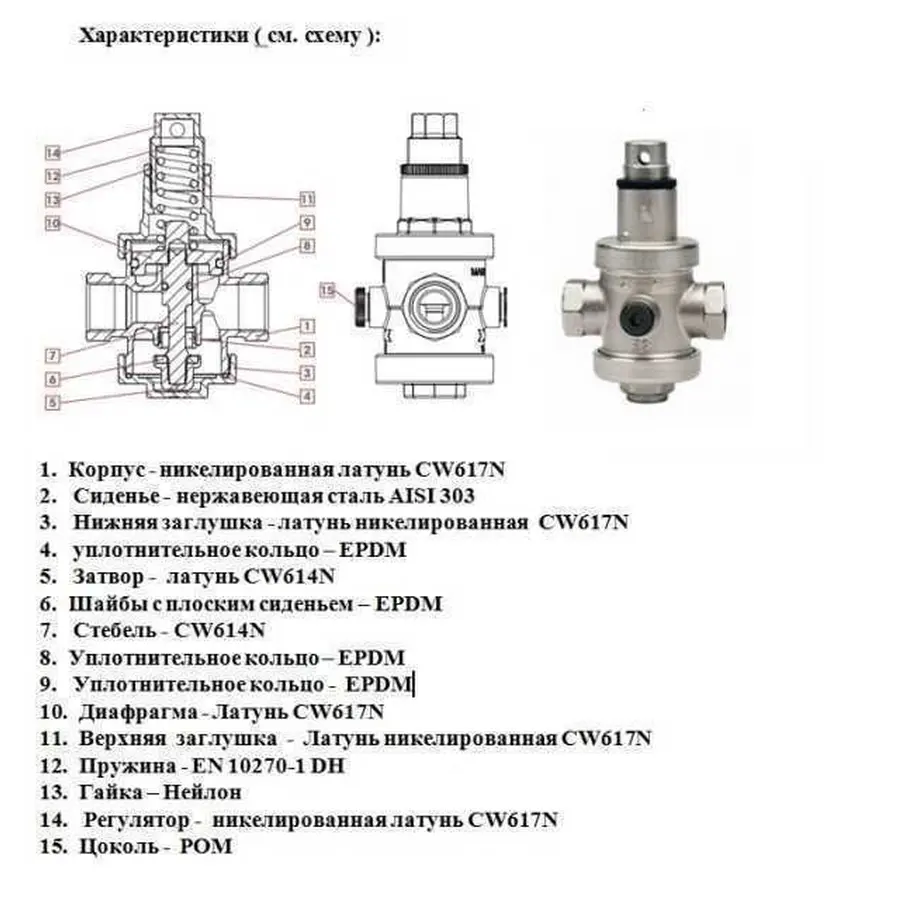 Характеристики ( см. схему ):

14
12
13
10
7
6
5
11
9
8
1
2
3
4
15

1. Корпус - никелированная латунь CW617N
2. Сиденье - нержавеющая сталь AISI 303
3. Нижняя заглушка - латунь никелированная CW617N
4. уплотнительное кольцо – EPDM
5. Затвор - латунь CW614N
6. Шайбы с плоским сиденьем – EPDM
7. Стебель - CW614N
8. Уплотнительное кольцо – EPDM
9. Уплотнительное кольцо - EPDM
10. Диафрагма - Латунь CW617N
11. Верхняя заглушка - Латунь никелированная CW617N
12. Пружина - EN 10270-1 DH
13. Гайка – Нейлон
14. Регулятор - никелированная латунь CW617N
15. Цоколь - POM