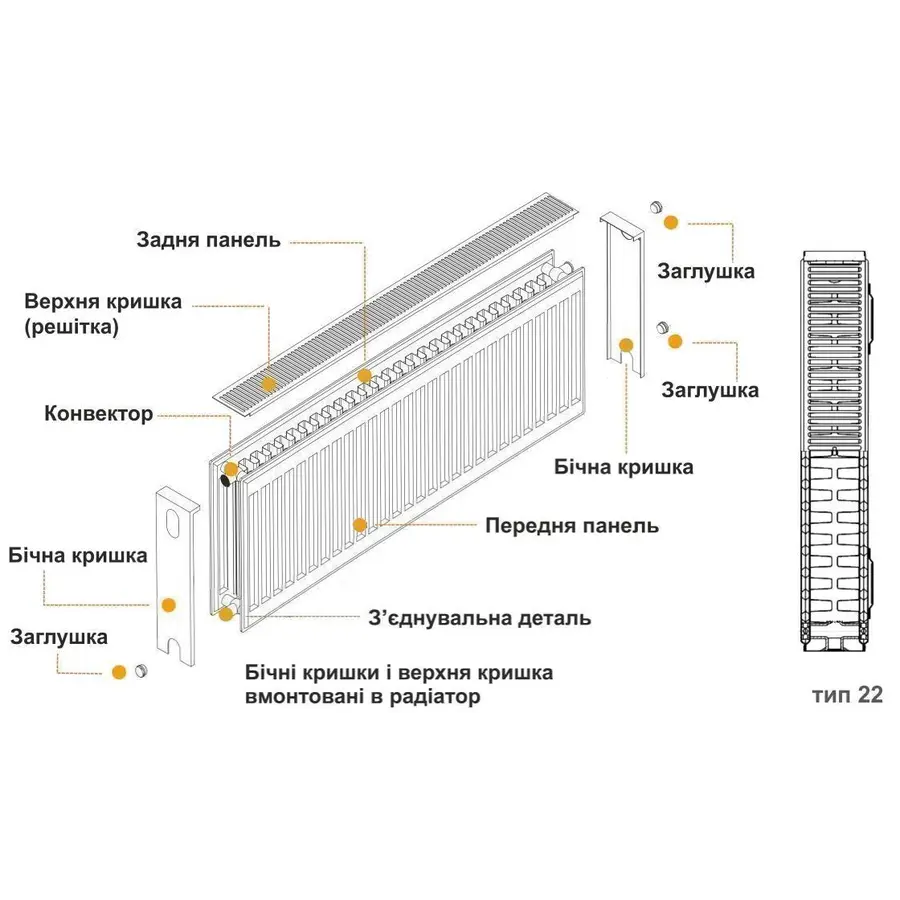 Задня панель

Верхня кришка (решітка)

Конвектор

Бічна кришка

Заглушка

Заглушка

Заглушка

Бічна кришка

Передня панель

З'єднувальна деталь

Бічні кришки і верхня кришка вмонтовані в радіатор

тип 22