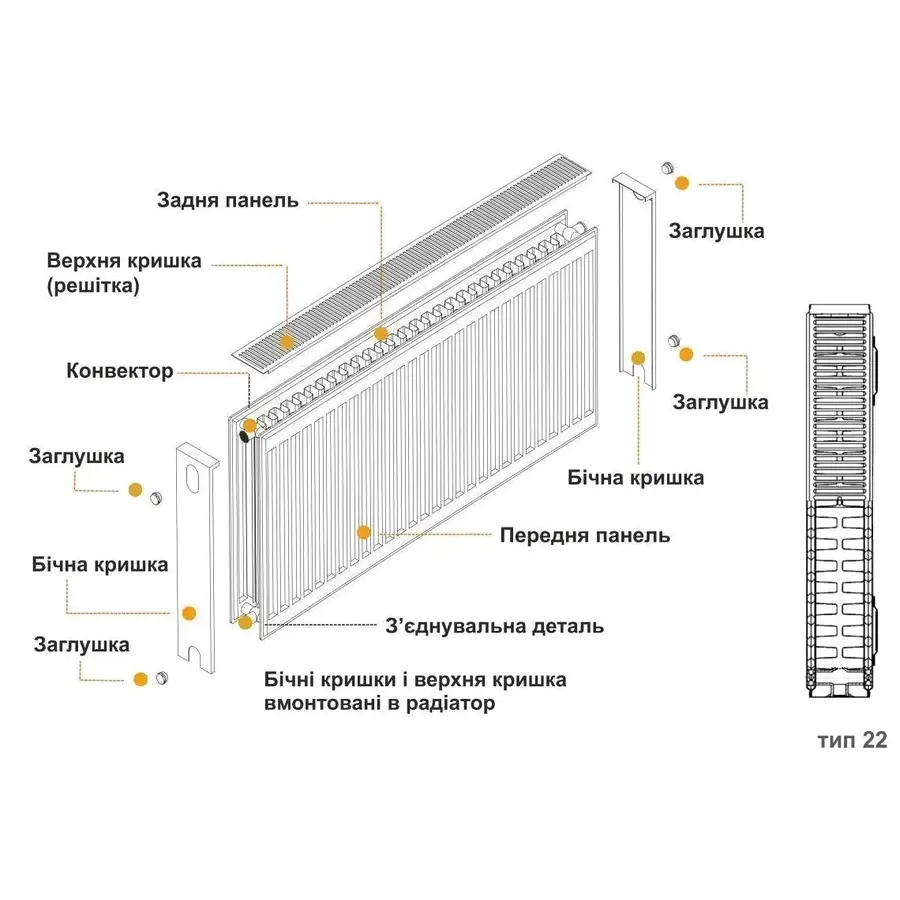 Задня панель

Верхня кришка (решітка)

Конвектор

Заглушка

Бічна кришка

Заглушка

Заглушка

Заглушка

Бічна кришка

Передня панель

З'єднувальна деталь

Бічні кришки і верхня кришка вмонтовані в радіатор

тип 22