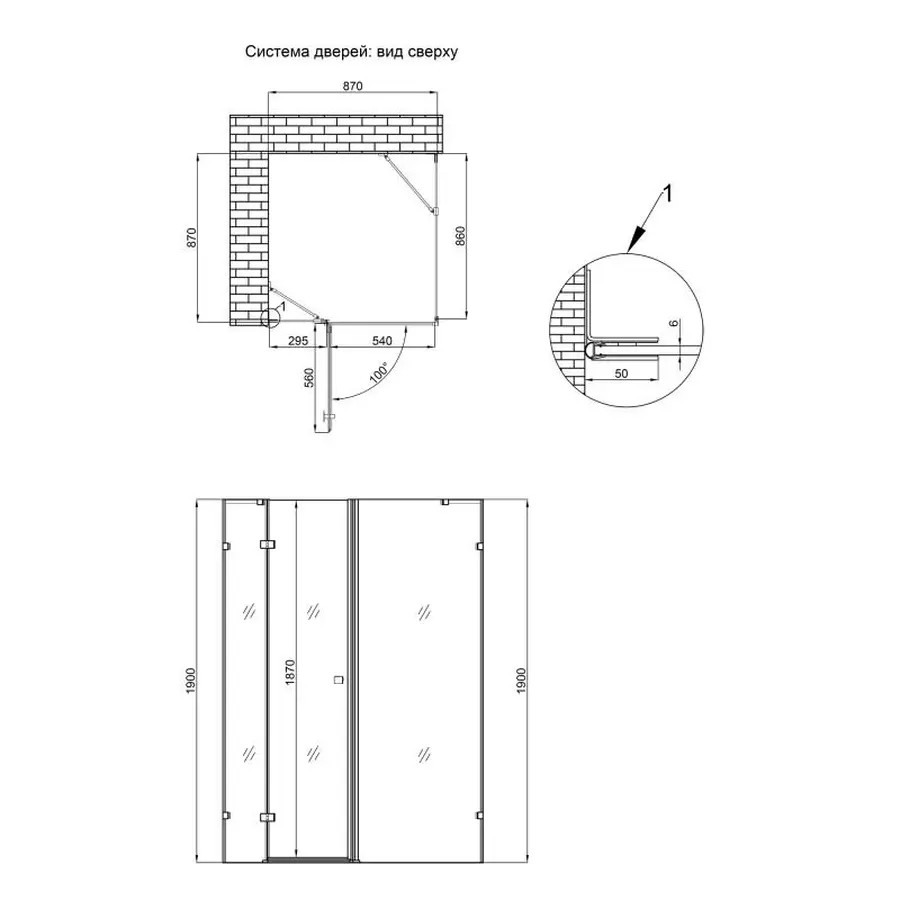 Система дверей: вид сверху

870

870

860

1

295

540

560

100°

1

6

50

1900

1870

1900