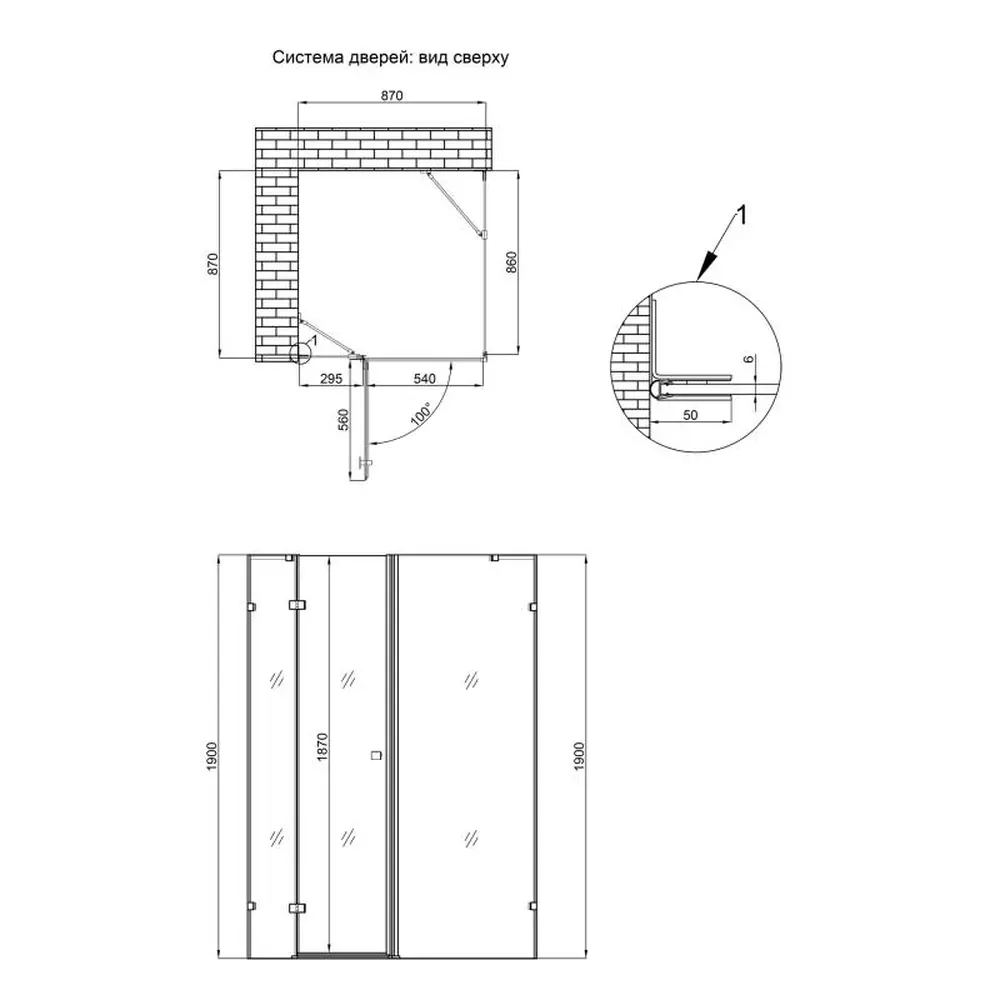 Система дверей: вид сверху

870

870

860

1

295

540

560

100°

1

6

50

1900

1870

1900