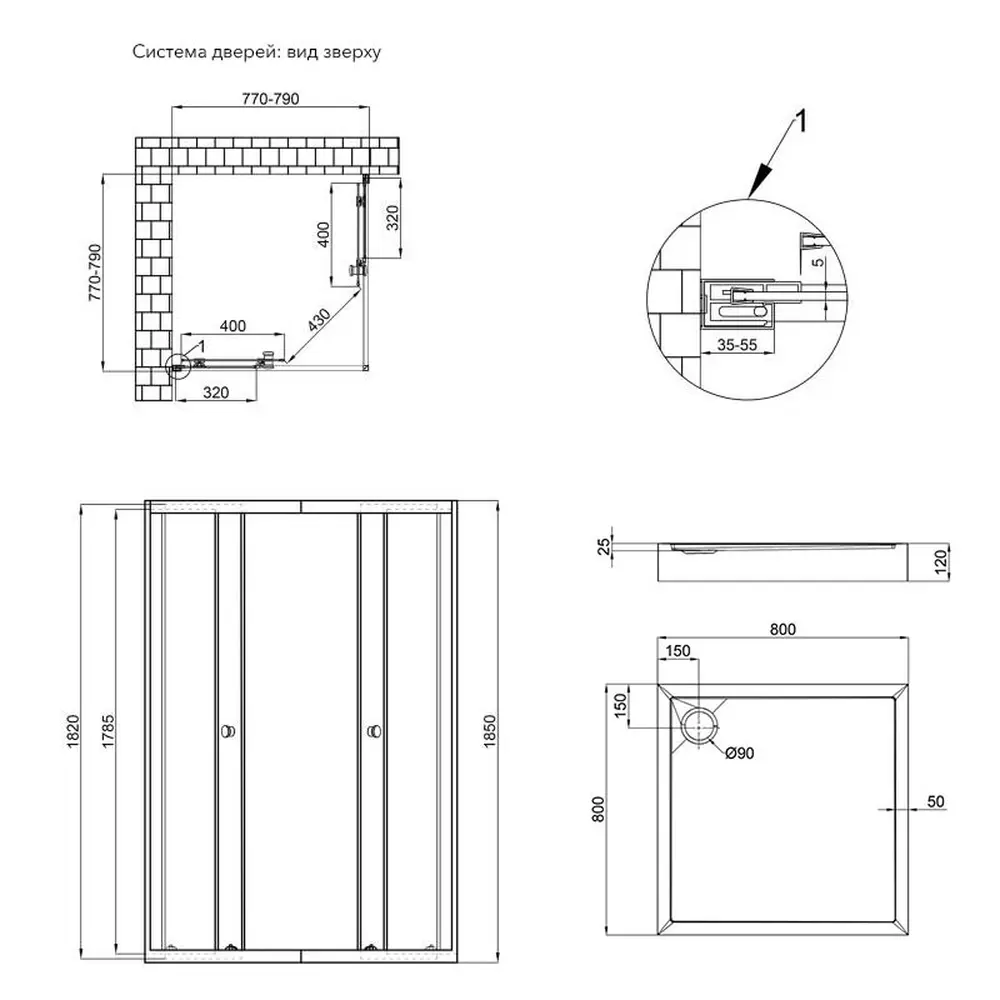 Система дверей: вид зверху

770-790

770-790

400

320

400

430

1

320

1

5

35-55

1820

1785

1850

25

120

800

150

150

Ø90

800

50