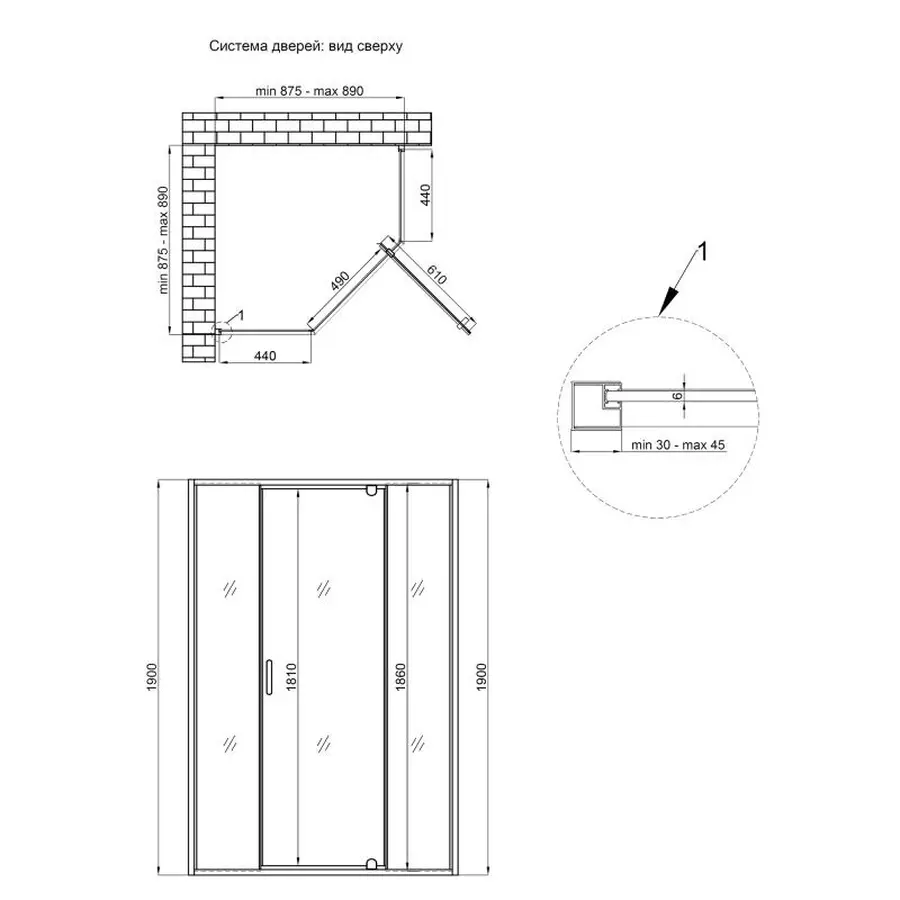 Система дверей: вид сверху

min 875 - max 890

min 875 - max 890

440

490

610

1

440

1

6

min 30 - max 45

1900

1810

1860

1900