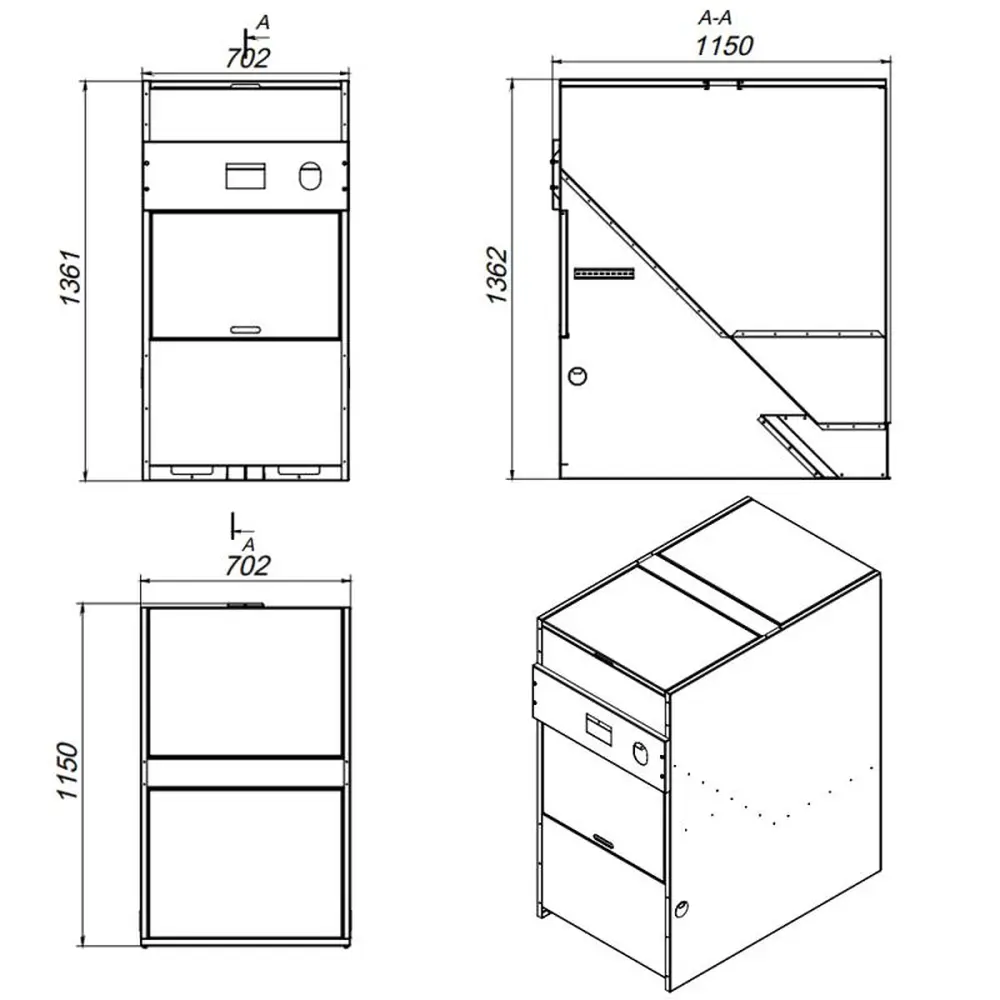 A
702
1361

A-A
1150
1362

A
702
1150